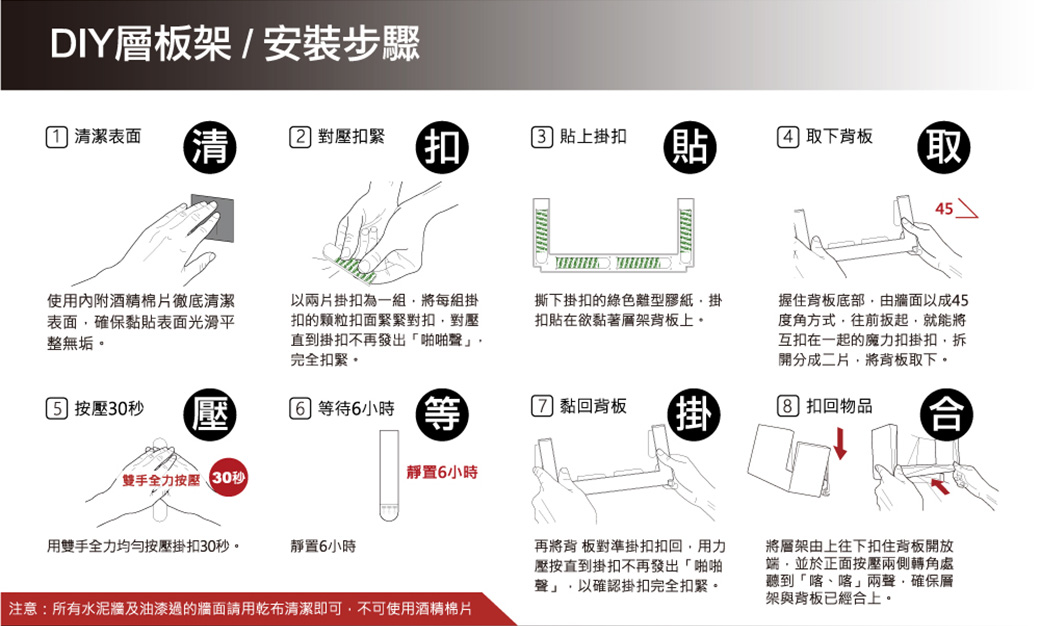 DIY層板架 / 安裝步驟

1 清潔表面 清

使用內附酒精棉片徹底清潔表面，確保黏貼表面光滑平整無垢。

2 對壓扣緊 扣

以兩片掛扣為一組，將每組掛扣的顆粒扣面緊緊對扣，對壓直到掛扣不再發出「啪啪聲」，完全扣緊。

3 貼上掛扣 貼

撕下掛扣的綠色離型膠紙，掛扣貼在欲黏著層架背板上。

4 取下背板 取

45

握住背板底部，由牆面以成45度角方式，往前扳起，就能將互扣在一起的魔力扣掛扣，拆開分成二片，將背板取下。

5 按壓30秒 壓

雙手全力按壓 30秒

用雙手全力均勻按壓掛扣30秒。

6 等待6小時 等

靜置6小時

靜置6小時

7 黏回背板 掛

再將背 板對準掛扣扣回，用力壓按直到掛扣不再發出「啪啪聲」，以確認掛扣完全扣緊。

8 扣回物品 合

將層架由上往下扣住背板開放端，並於正面按壓兩側轉角處聽到「喀、喀」兩聲，確保層架與背板已經合上。

注意：所有水泥牆及油漆過的牆面請用乾布清潔即可，不可使用酒精棉片