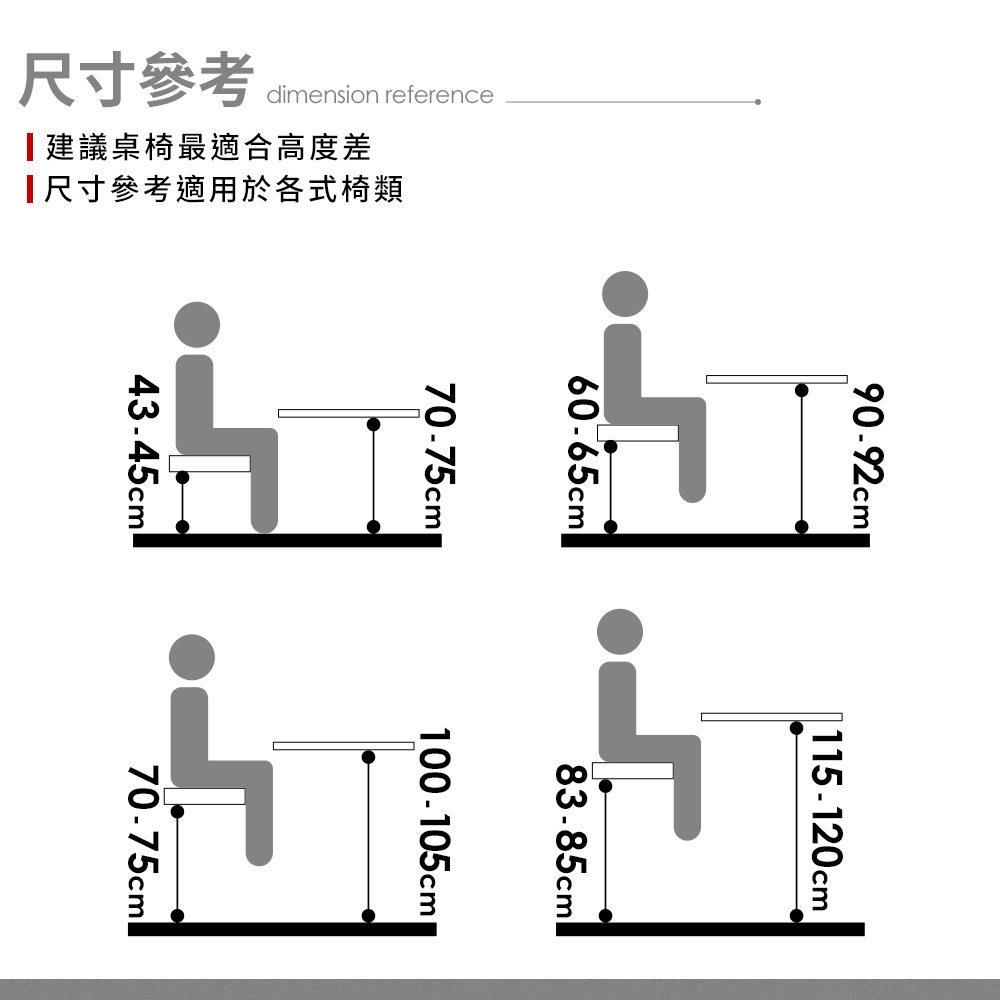 尺寸參考 dimension reference

建議桌椅最適合高度差
尺寸參考適用於各式椅類

43-45cm
70-75cm

60-65cm
90-92cm

70-75cm
100-105cm

83-85cm
115-120cm