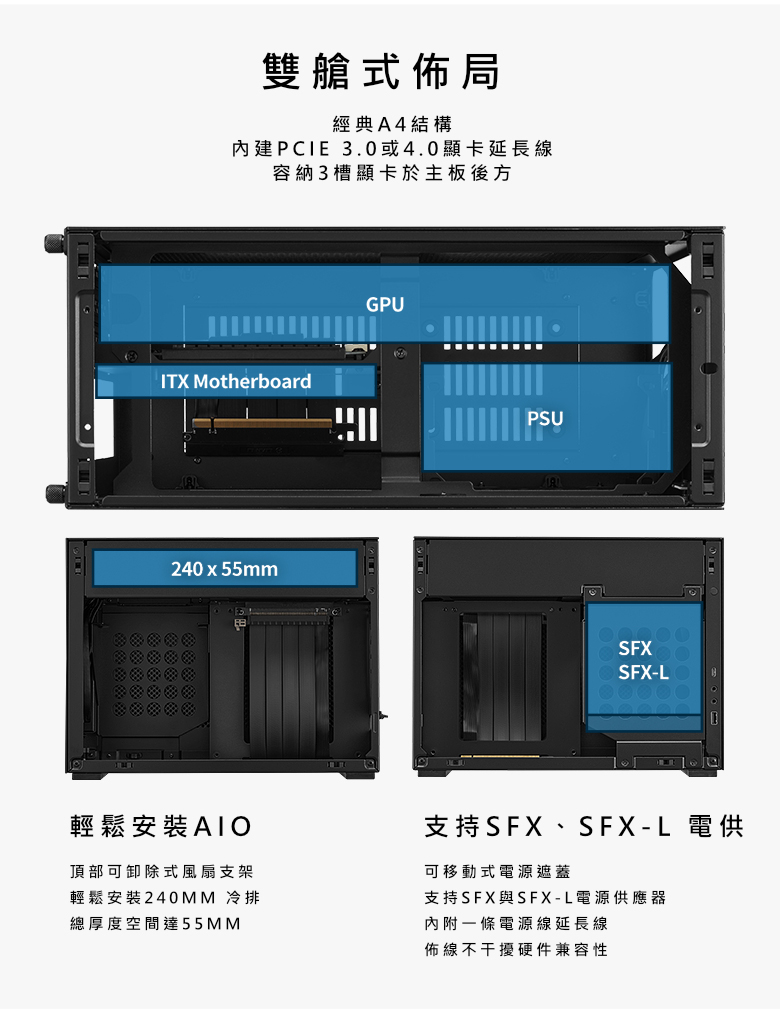 雙艙式佈局

經典A4結構
內建PCIE 3.0或4.0顯卡延長線
容納3槽顯卡於主板後方

GPU

ITX Motherboard

PSU

240 x 55mm

SFX
SFX-L

輕鬆安裝AIO

頂部可卸除式風扇支架
輕鬆安裝240MM 冷排
總厚度空間達55MM

支持SFX、SFX-L 電供

可移動式電源遮蓋
支持SFX與SFX-L電源供應器
內附一條電源線延長線
佈線不干擾硬件兼容性