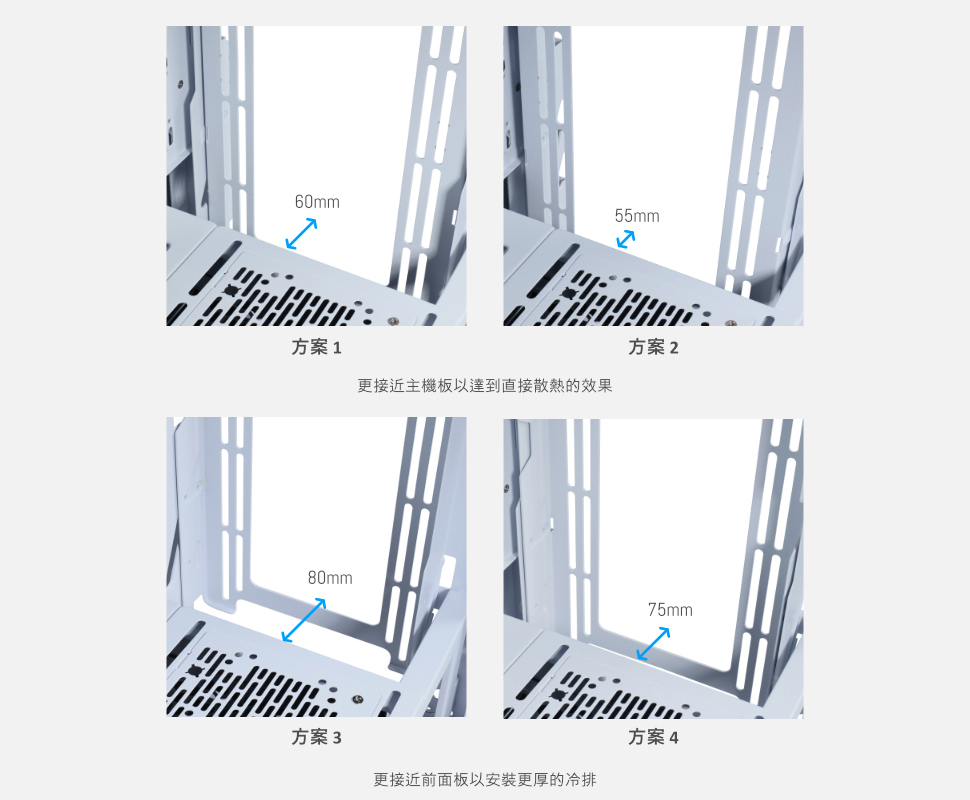 60mm

方案 1

55mm

方案 2

更接近主機板以達到直接散熱的效果

80mm

方案 3

75mm

方案 4

更接近前面板以安裝更厚的冷排